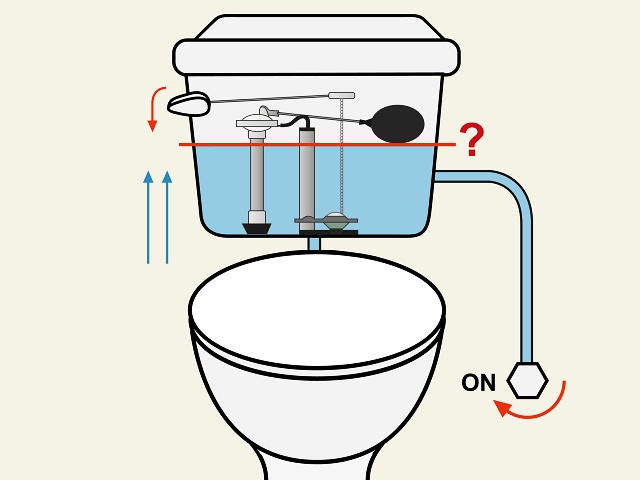 ?

ON